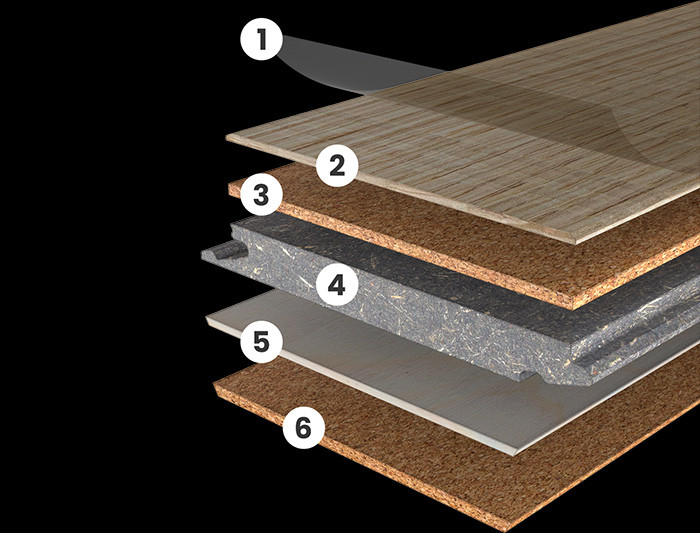 1
2
3
4
5
6